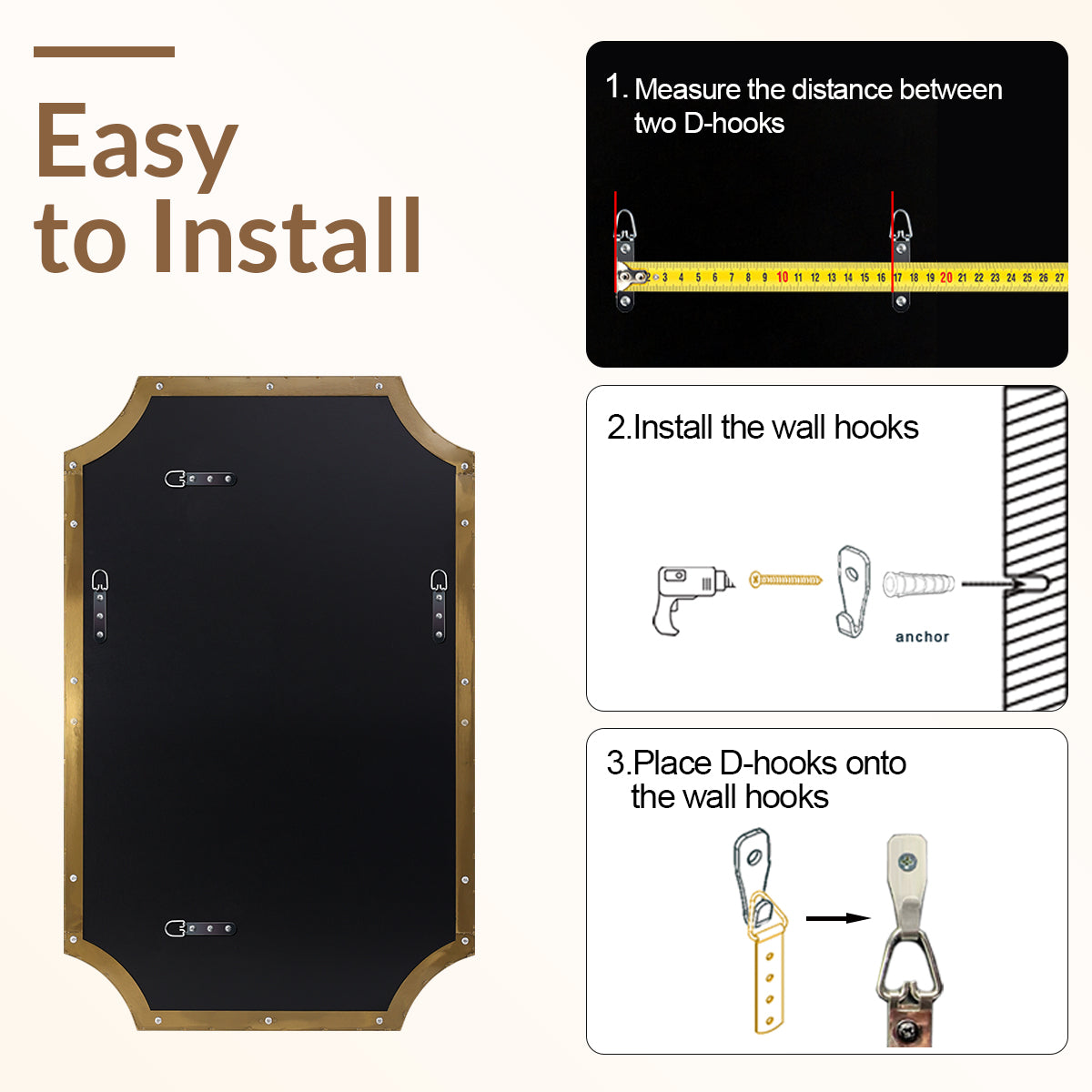 Easy to Install

1. Measure the distance between two D-hooks

2 3 4 5 6 7 8 9 10 11 12 13 14 15 16 17 18 19 20 21 22 23 24 25 26 27

2.Install the wall hooks

anchor

3.Place D-hooks onto the wall hooks