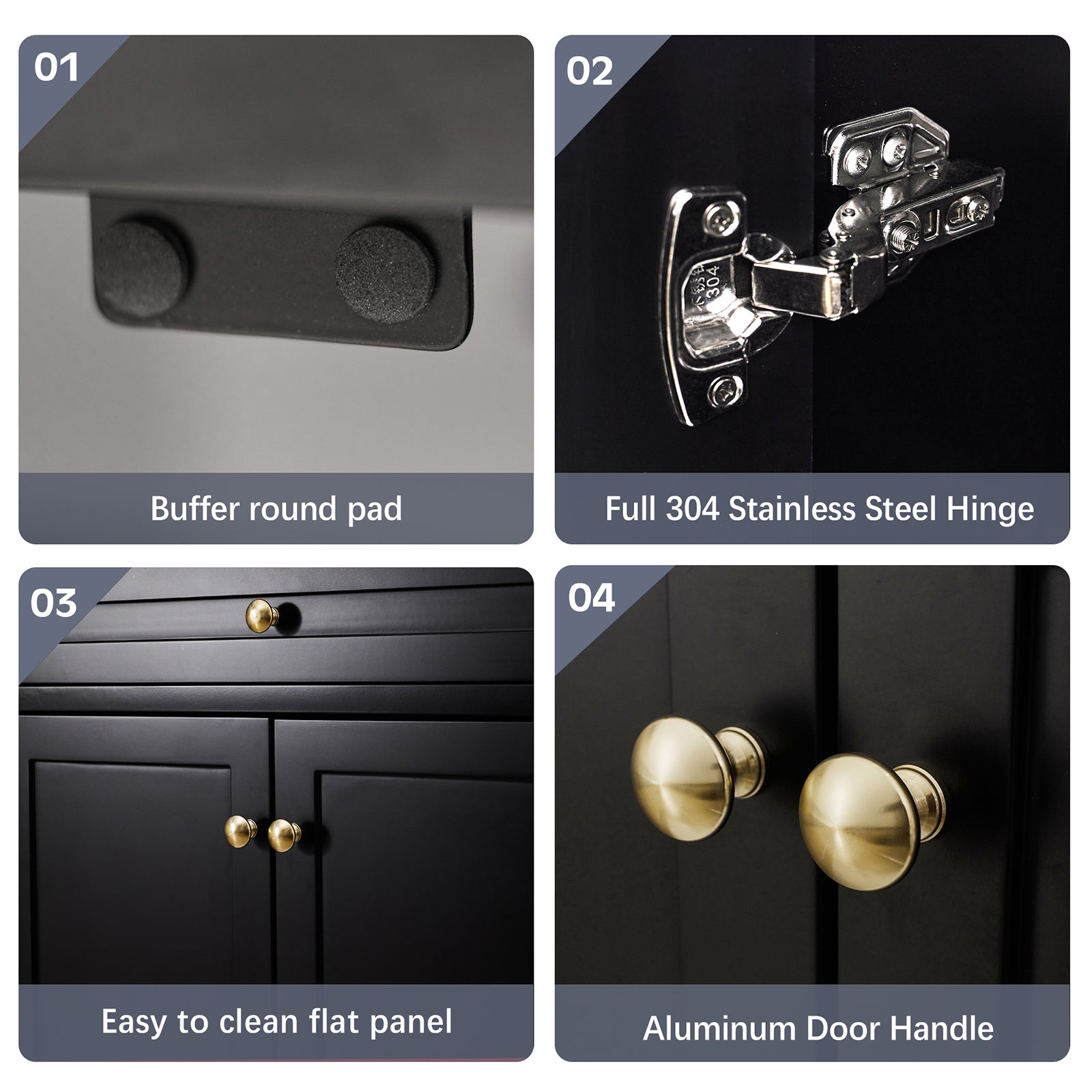 01

Buffer round pad

02

304

Full 304 Stainless Steel Hinge

03

Easy to clean flat panel

04

Aluminum Door Handle