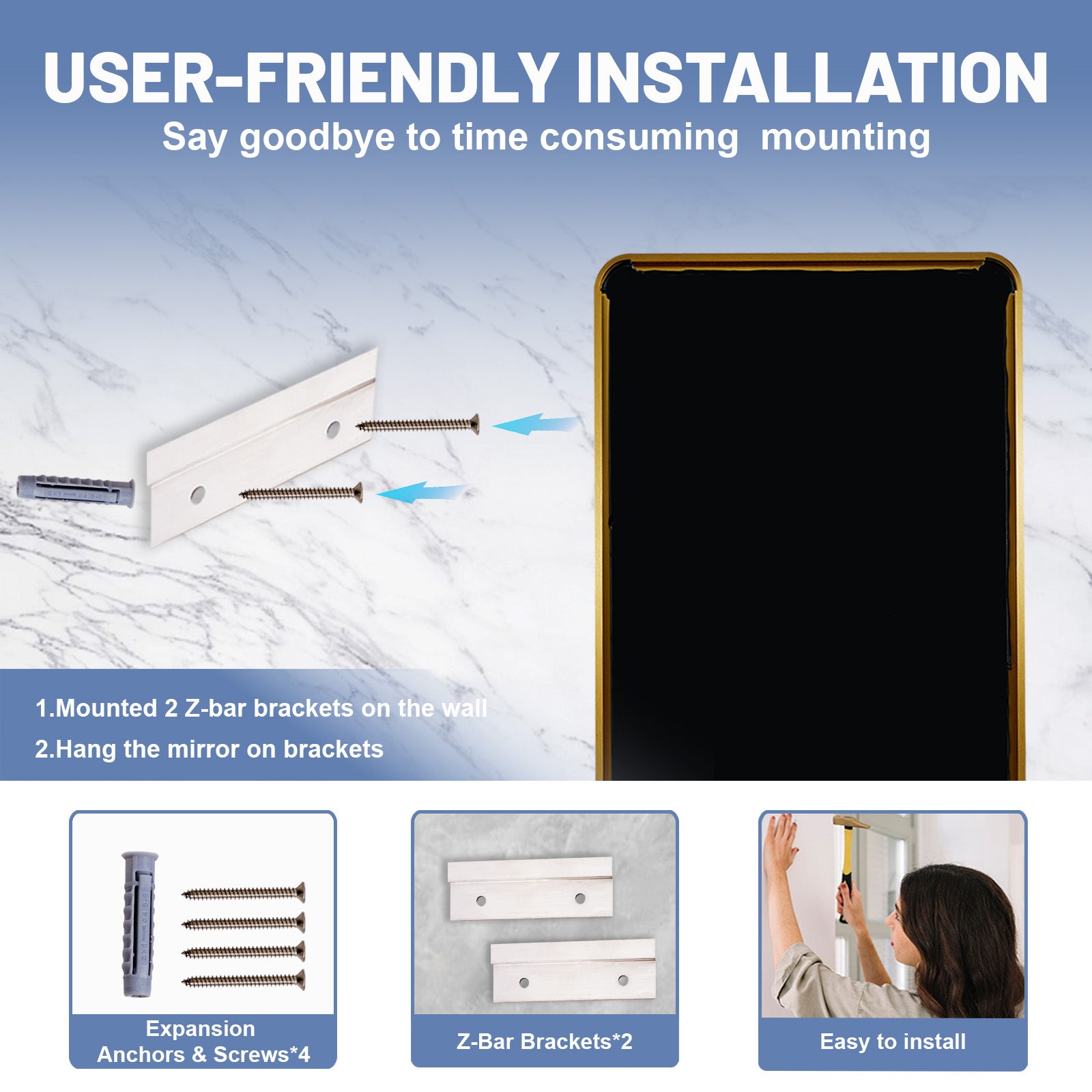 USER-FRIENDLY INSTALLATION
Say goodbye to time consuming  mounting

1.Mounted 2 Z-bar brackets on the wall
2.Hang the mirror on brackets

Expansion Anchors & Screws*4

Z-Bar Brackets*2

Easy to install