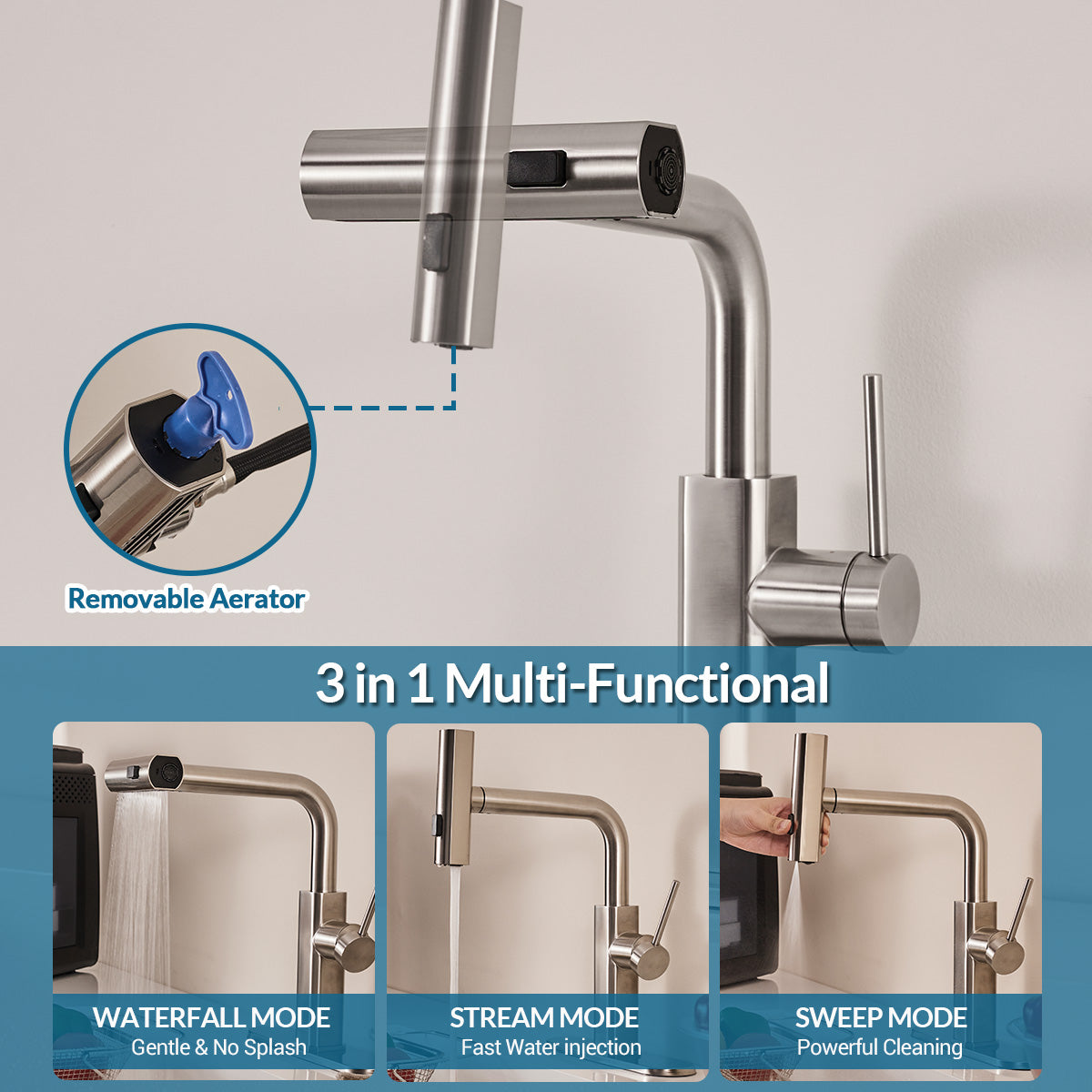 Removable Aerator

3 in 1 Multi-Functional

WATERFALL MODE
Gentle & No Splash

STREAM MODE
Fast Water injection

SWEEP MODE
Powerful Cleaning