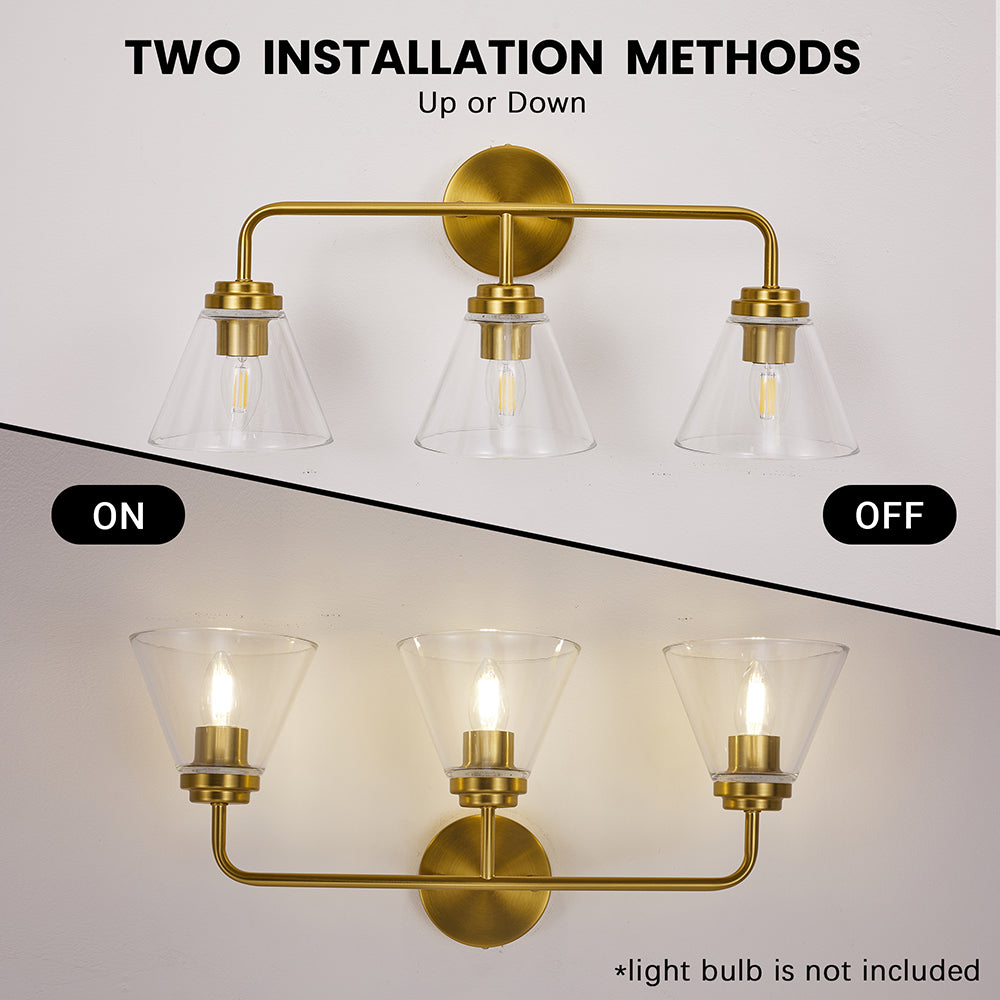 TWO INSTALLATION METHODS
Up or Down

ON

OFF

*light bulb is not included