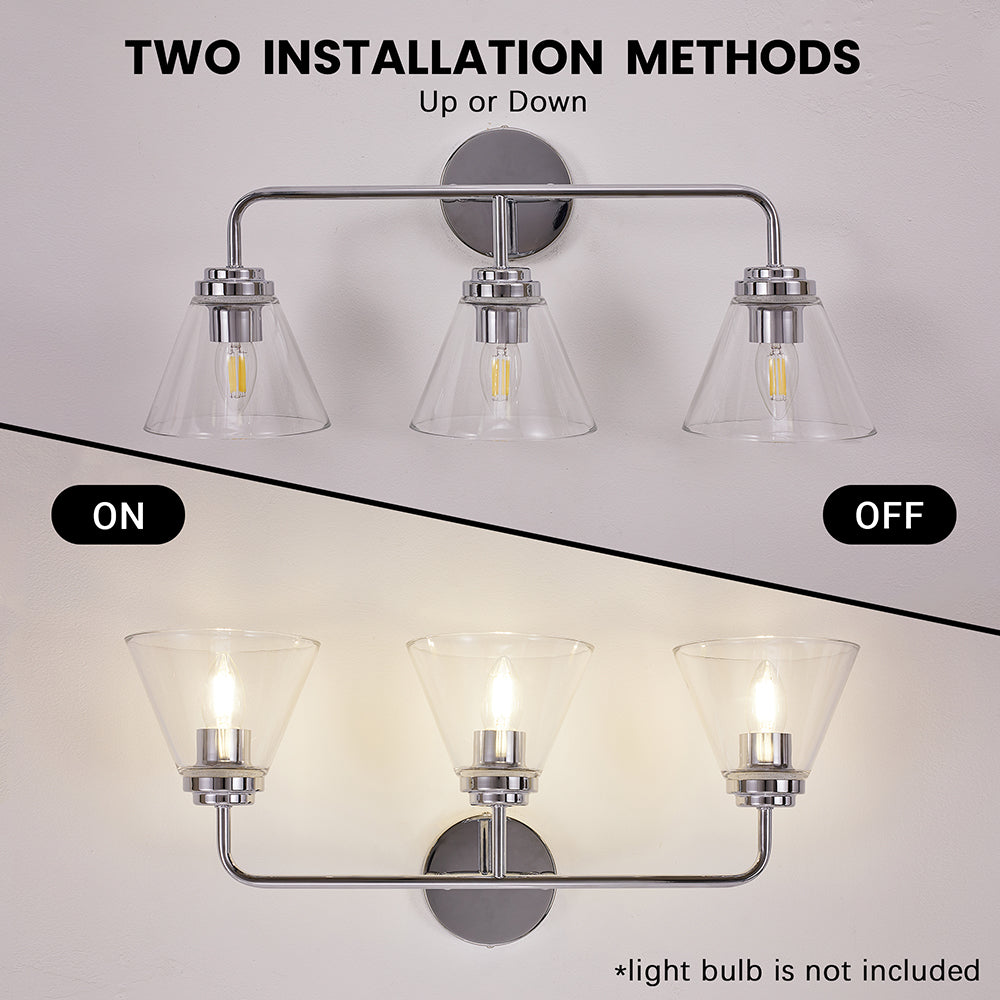 TWO INSTALLATION METHODS
Up or Down

ON

OFF

*light bulb is not included